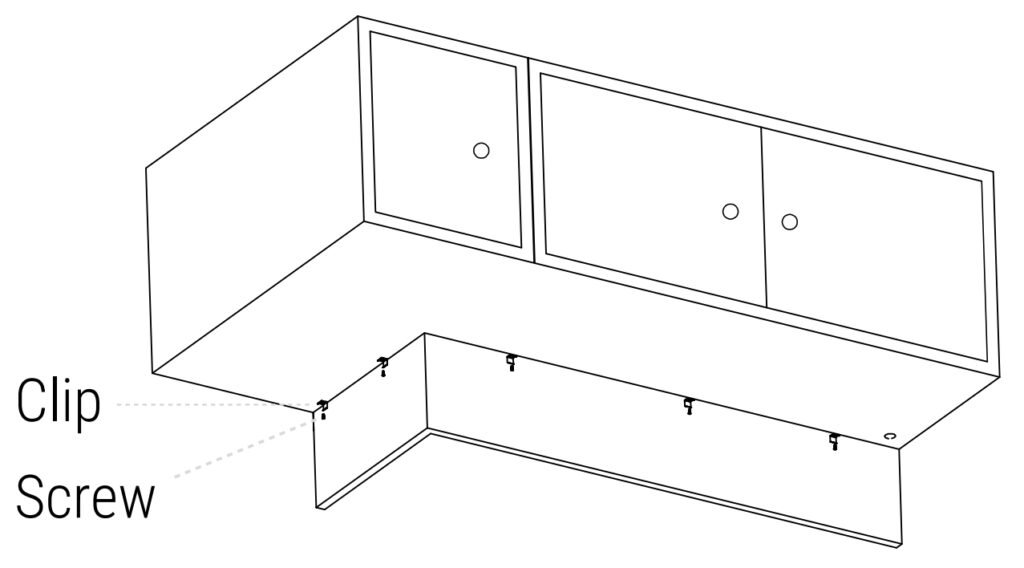 Clip
Screw