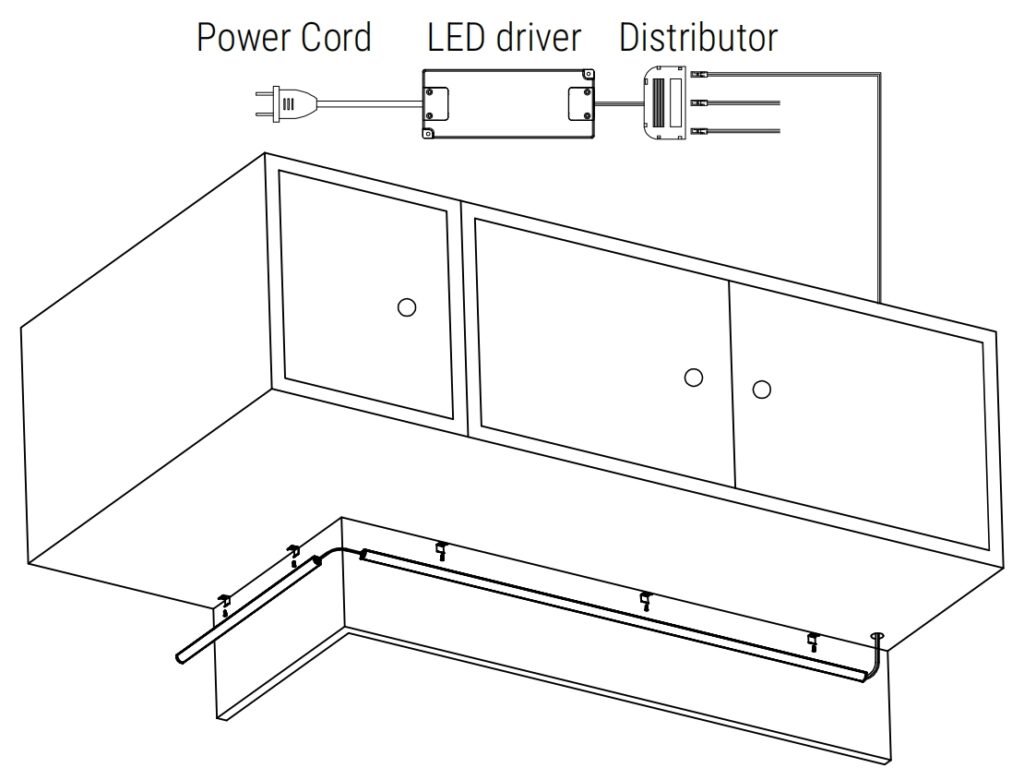 Power Cord LED driver Distributor