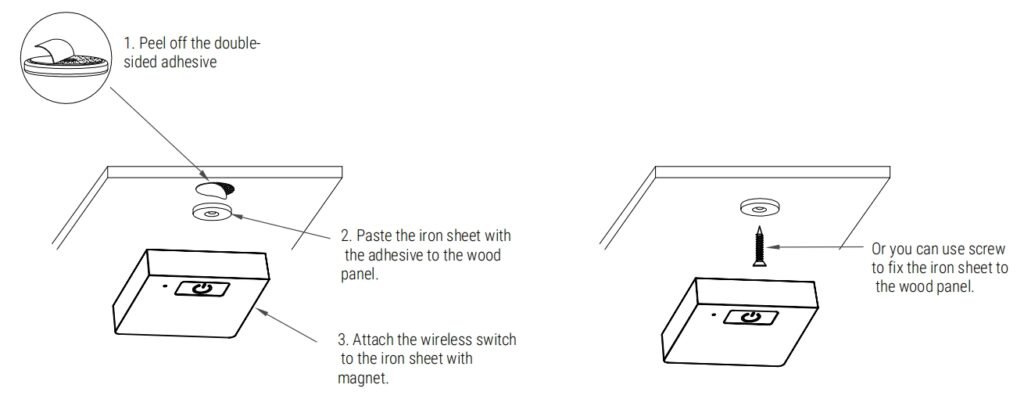 1. Peel off the double-sided adhesive

2. Paste the iron sheet with the adhesive to the wood panel.

3. Attach the wireless switch to the iron sheet with magnet.

Or you can use screw to fix the iron sheet to the wood panel.